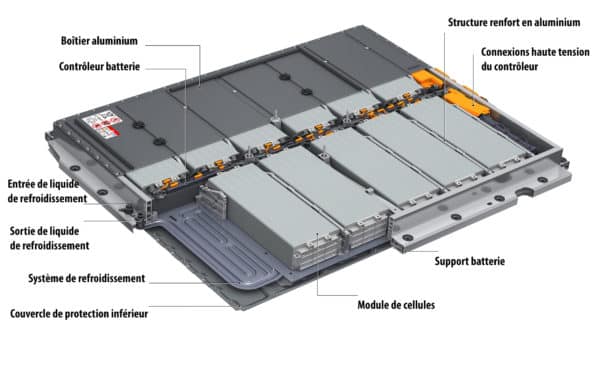 Boîtier aluminium

Contrôleur batterie

Structure renfort en aluminium

Connexions haute tension du contrôleur

Entrée de liquide de refroidissement

Sortie de liquide de refroidissement

Système de refroidissement

Couvercle de protection inférieur

Support batterie

Module de cellules